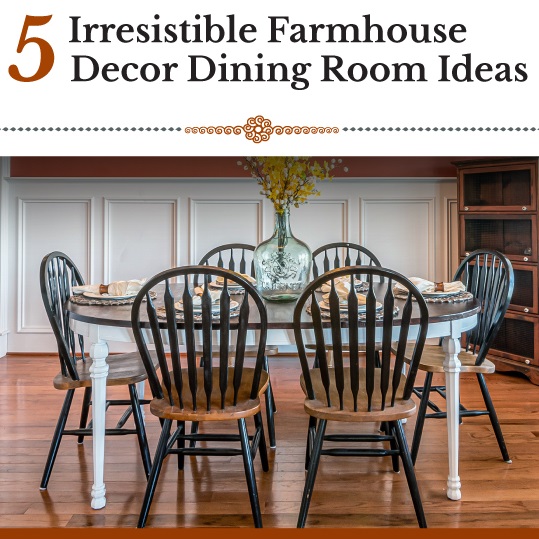 5 Irresistible Farmhouse Decor Dining Room Ideas